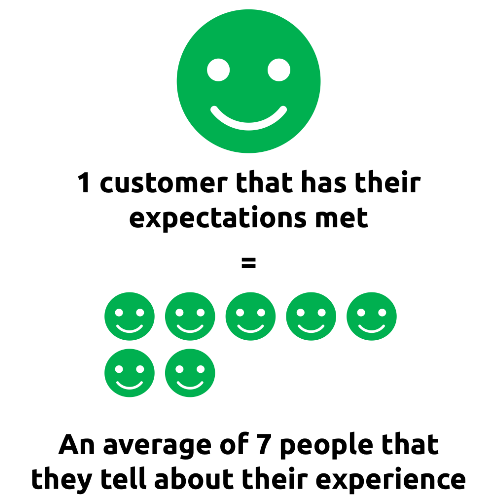 1 customer that has their expectations met

=

An average of 7 people that they tell about their experience