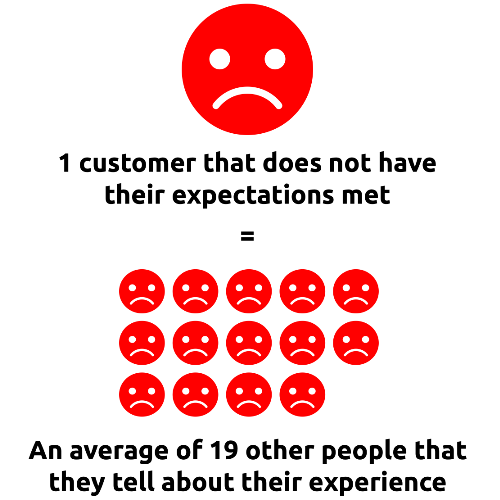 1 customer that does not have their expectations met

=

An average of 19 other people that they tell about their experience