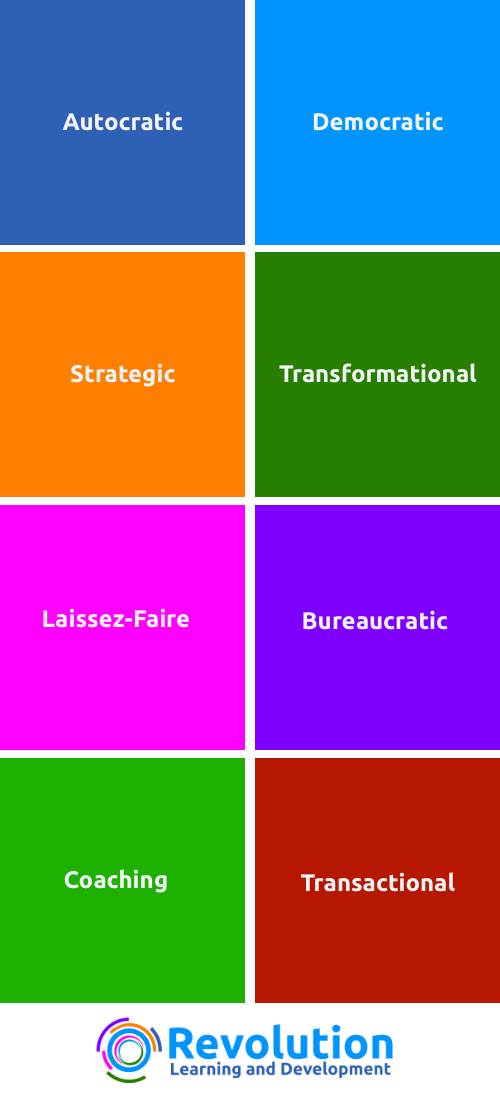 Autocratic

Democratic

Strategic

Transformational

Laissez-Faire

Bureaucratic

Coaching

Transactional

Revolution
Learning and Development